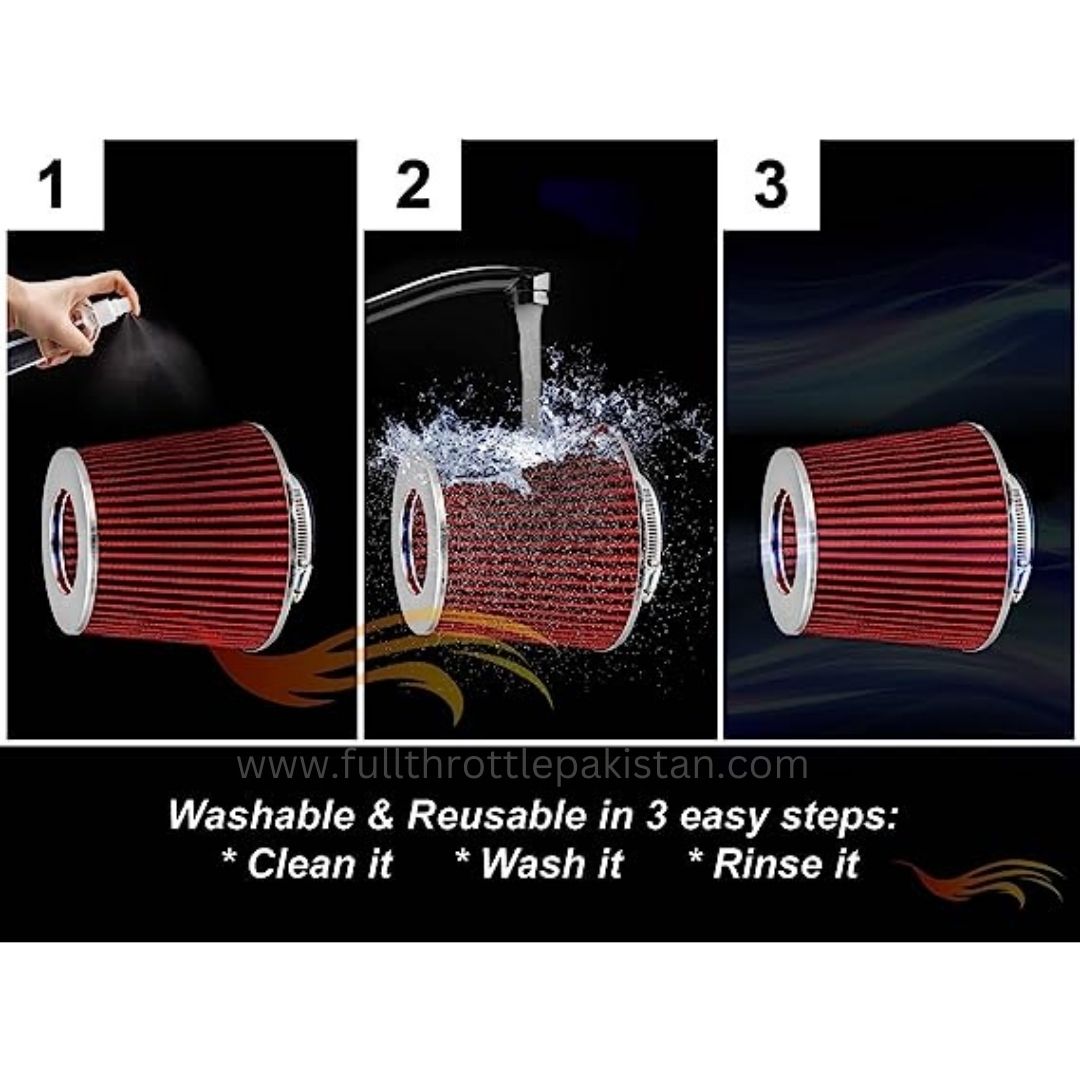 1

2

3

www.fullthrottlepakistan.com

Washable & Reusable in 3 easy steps:
* Clean it * Wash it * Rinse it