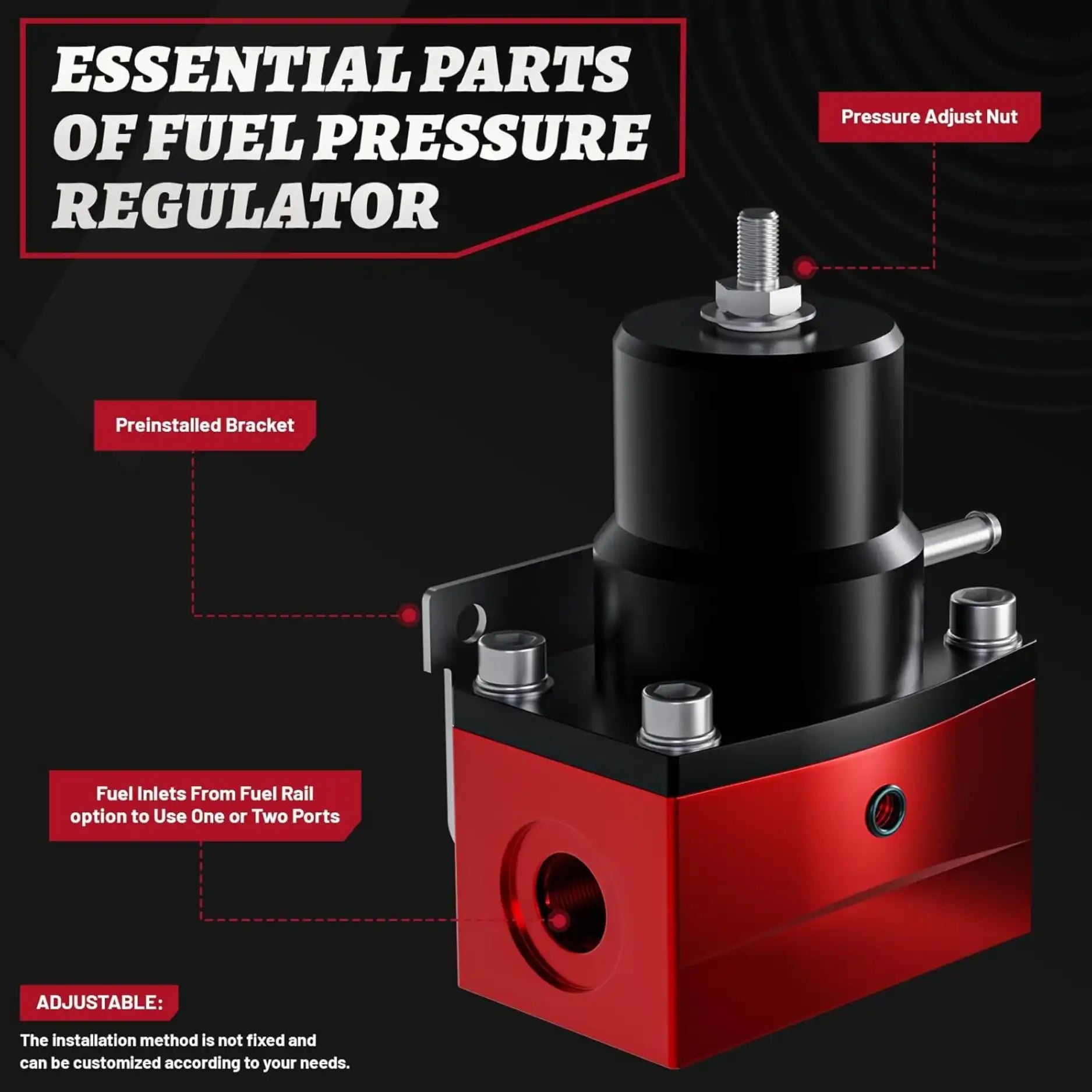 ESSENTIAL PARTS OF FUEL PRESSURE REGULATOR

Pressure Adjust Nut

Preinstalled Bracket

Fuel Inlets From Fuel Rail option to Use One or Two Ports

ADJUSTABLE:

The installation method is not fixed and can be customized according to your needs.