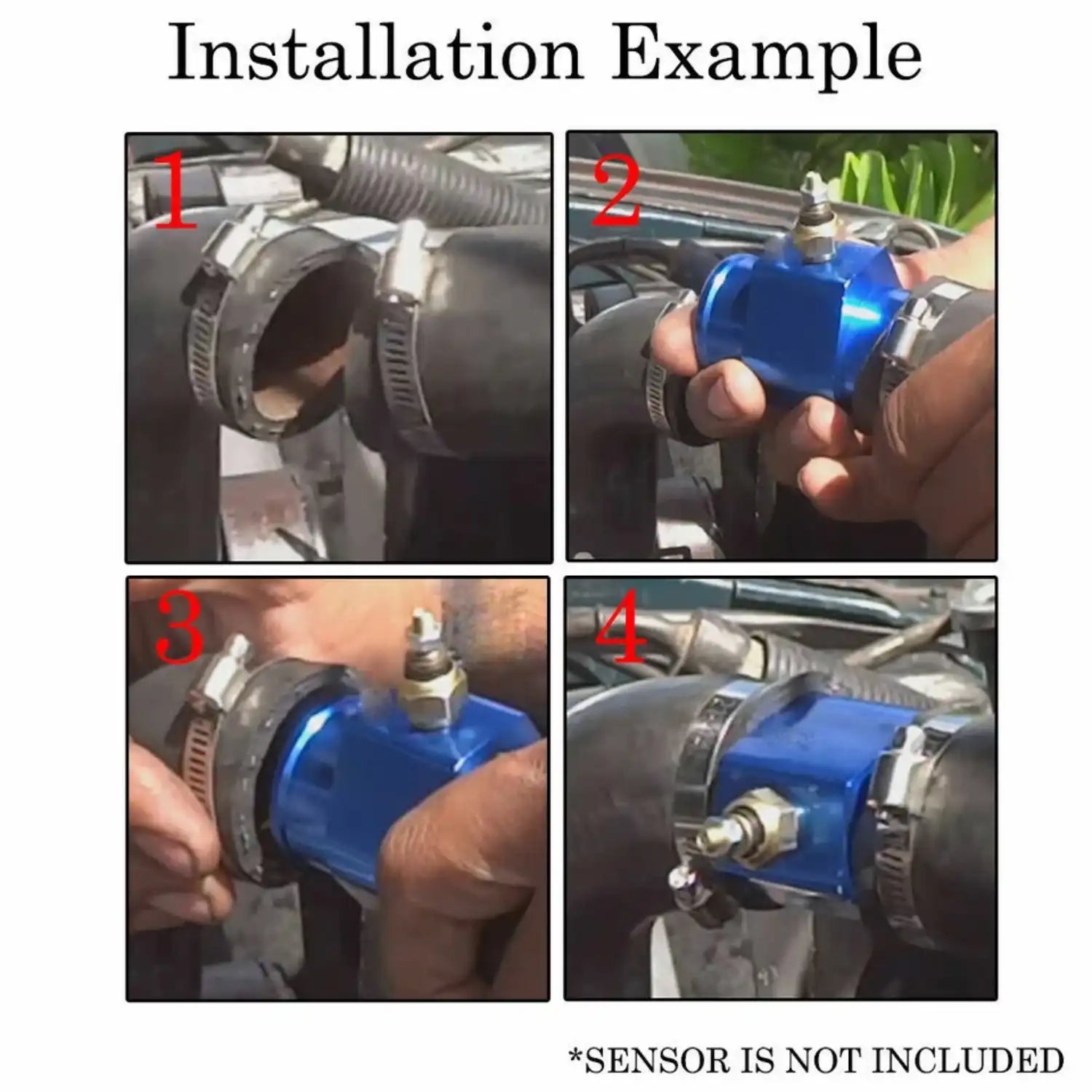 Installation Example

1

2

3

4

*SENSOR IS NOT INCLUDED