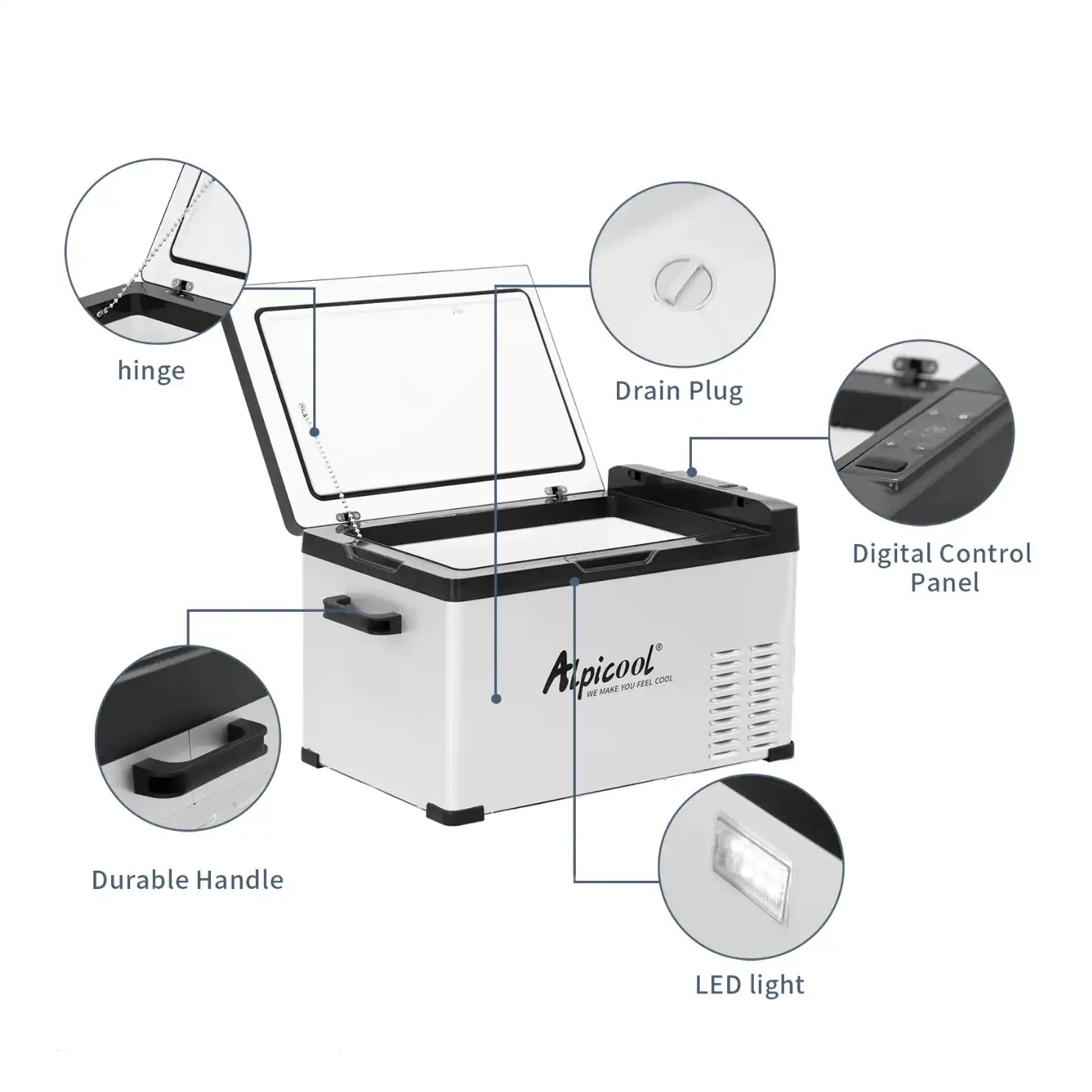 hinge

Drain Plug

Digital Control Panel

Alpicool®
WE MAKE YOU FEEL COOL

Durable Handle

LED light