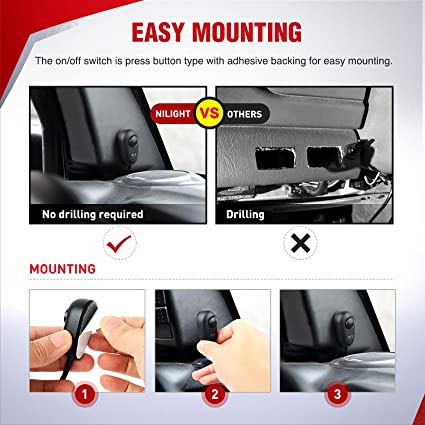 EASY MOUNTING

The on/off switch is press button type with adhesive backing for easy mounting.

NILIGHT VS OTHERS

No drilling required

Drilling

MOUNTING

1

2

3